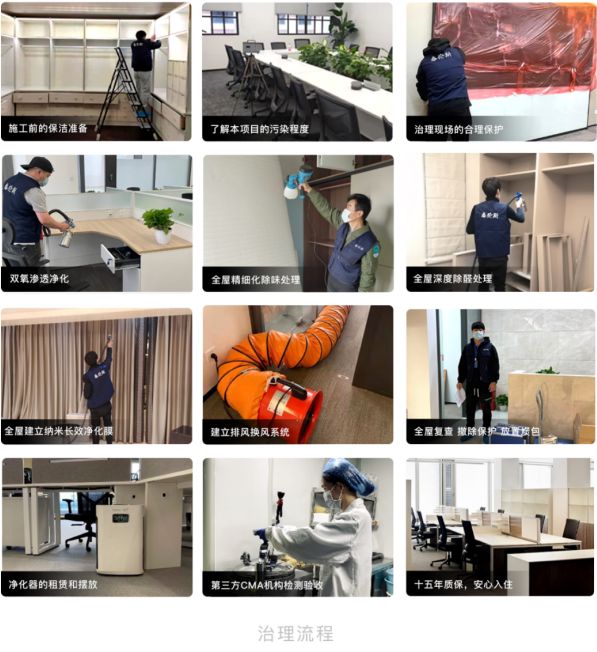 施工前的保洁准备

了解本项目的污染程度

治理现场的合理保护

双氧渗透净化

全屋精细化除味处理

全屋深度除醛处理

全屋建立纳米长效净化膜

建立排风换风系统

全屋复查 撤除保护 放置炭包

净化器的租赁和摆放

第三方CMA机构检测验收

十五年质保，安心入住

治理流程