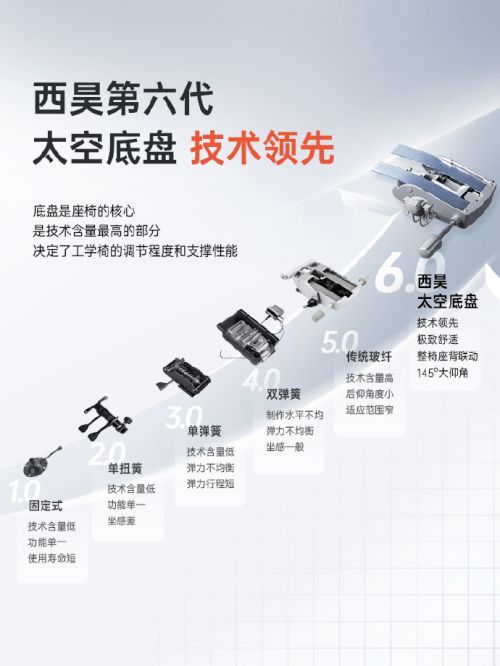 西昊第六代
太空底盘 技术领先

底盘是座椅的核心
是技术含量最高的部分
决定了工学椅的调节程度和支撑性能

1.0
固定式
技术含量低
功能单一
使用寿命短

2.0
单扭簧
技术含量低
功能单一
坐感差

3.0
单弹簧
技术含量低
弹力不均衡
弹力行程短

4.0
双弹簧
制作水平不均
弹力不均衡
坐感一般

5.0
传统玻纤
技术含量高
后仰角度小
适应范围窄

6.0
西昊
太空底盘
技术领先
极致舒适
整椅座背联动
145°大仰角