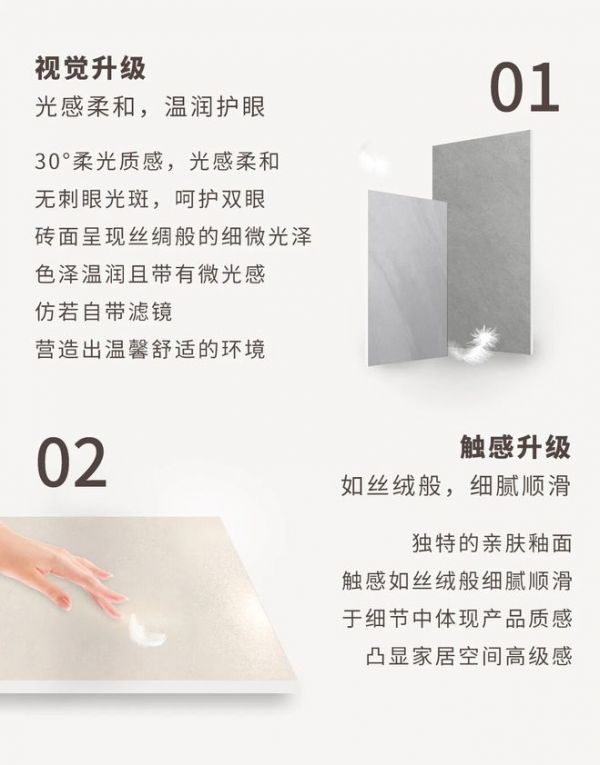 视觉升级
光感柔和，温润护眼

01

30°柔光质感，光感柔和
无刺眼光斑，呵护双眼
砖面呈现丝绸般的细微光泽
色泽温润且带有微光感
仿若自带滤镜
营造出温馨舒适的环境

02

触感升级
如丝绒般，细腻顺滑

独特的亲肤釉面
触感如丝绒般细腻顺滑
于细节中体现产品质感
凸显家居空间高级感